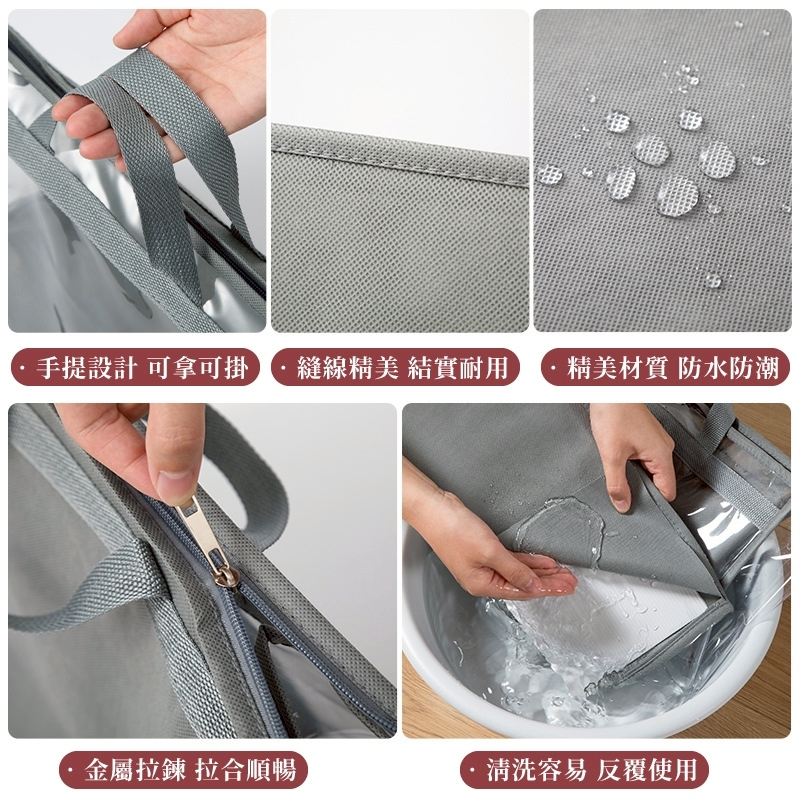 · 手提設計 可拿可掛

· 縫線精美 結實耐用

· 精美材質 防水防潮

· 金屬拉鍊 拉合順暢

· 清洗容易 反覆使用